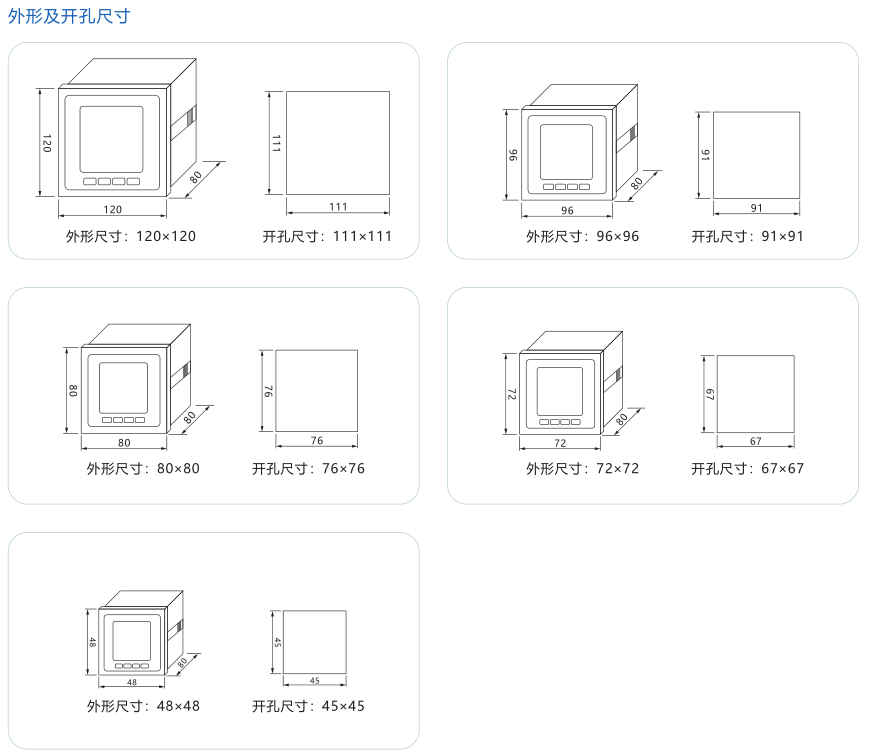 外形及开孔尺寸

120
80
120
111
111
外形尺寸：120×120
开孔尺寸：111×111

96
80
96
91
91
外形尺寸：96×96
开孔尺寸：91×91

80
80
80
76
76
外形尺寸：80×80
开孔尺寸：76×76

72
80
72
67
67
外形尺寸：72×72
开孔尺寸：67×67

48
80
48
45
45
外形尺寸：48×48
开孔尺寸：45×45